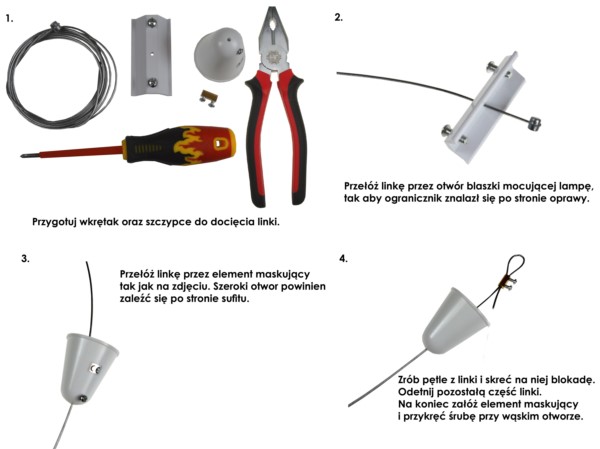 1.

Przygotuj wkrętak oraz szczypce do docięcia linki.

2.

Przełóż linkę przez otwór blaszki mocującej lampę, tak aby ogranicznik znalazł się po stronie oprawy.

3.

Przełóż linkę przez element maskujący tak jak na zdjęciu. Szeroki otwor powinien zaleźć się po stronie sufitu.

4.

Zrób pętle z linki i skreć na niej blokadę. Odetnij pozostałą część linki. Na koniec załóż element maskujący i przykręć śrubę przy wąskim otworze.